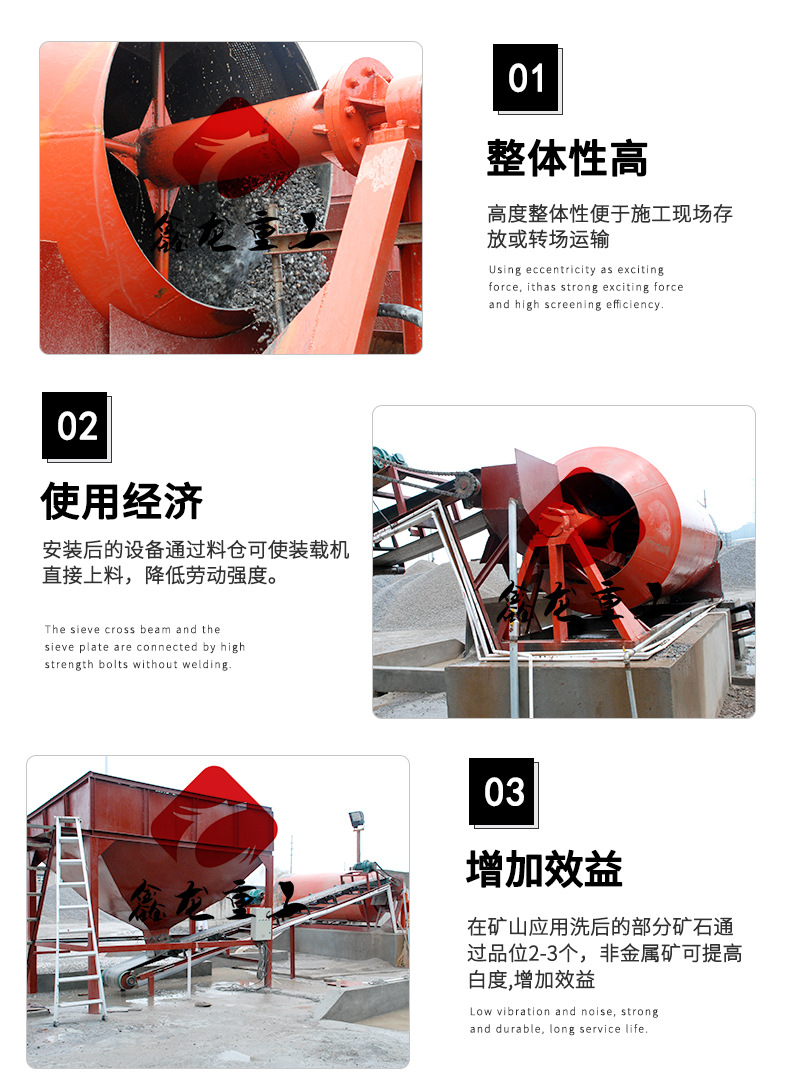 鑫龙重工

01

整体性高

高度整体性便于施工现场存放或转场运输

Using eccentricity as exciting force, ithas strong exciting force and high screening efficiency.

02

使用经济

安装后的设备通过料仓可使装载机直接上料，降低劳动强度。

The sieve cross beam and the sieve plate are connected by high strength bolts without welding.

鑫龙重工

鑫龙重工

03

增加效益

在矿山应用洗后的部分矿石通过品位2-3个，非金属矿可提高白度,增加效益

Low vibration and noise, strong and durable, long service life.