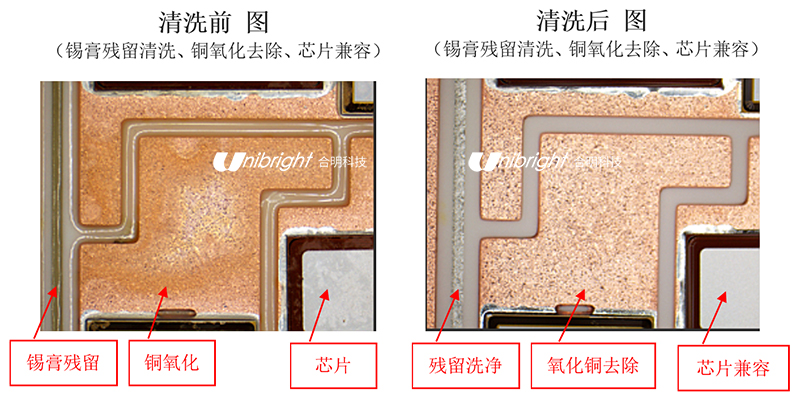 清洗前 图
（锡膏残留清洗、铜氧化去除、芯片兼容）

Unibright 合明科技

锡膏残留

铜氧化

芯片

清洗后 图
（锡膏残留清洗、铜氧化去除、芯片兼容）

Unibright 合明科技

残留洗净

氧化铜去除

芯片兼容