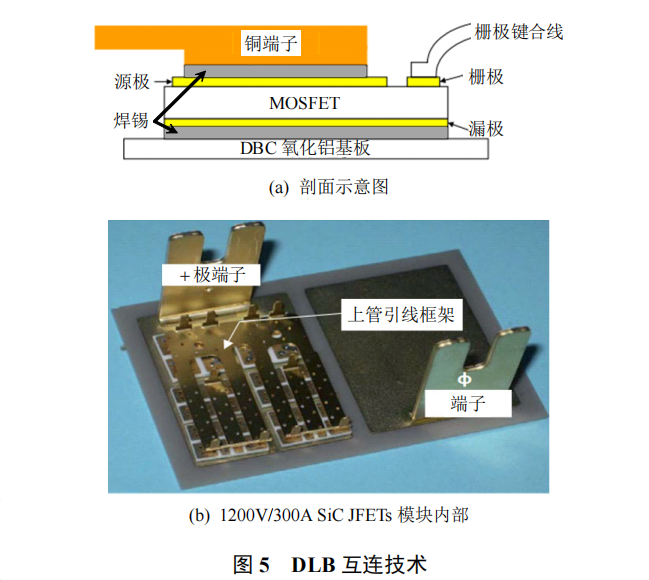 铜端子
栅极键合线
源极
栅极
MOSFET
焊锡
漏极
DBC 氧化铝基板
(a) 剖面示意图

+极端子
上管引线框架
Φ
端子

(b) 1200V/300A SiC JFETs 模块内部

图 5 DLB 互连技术